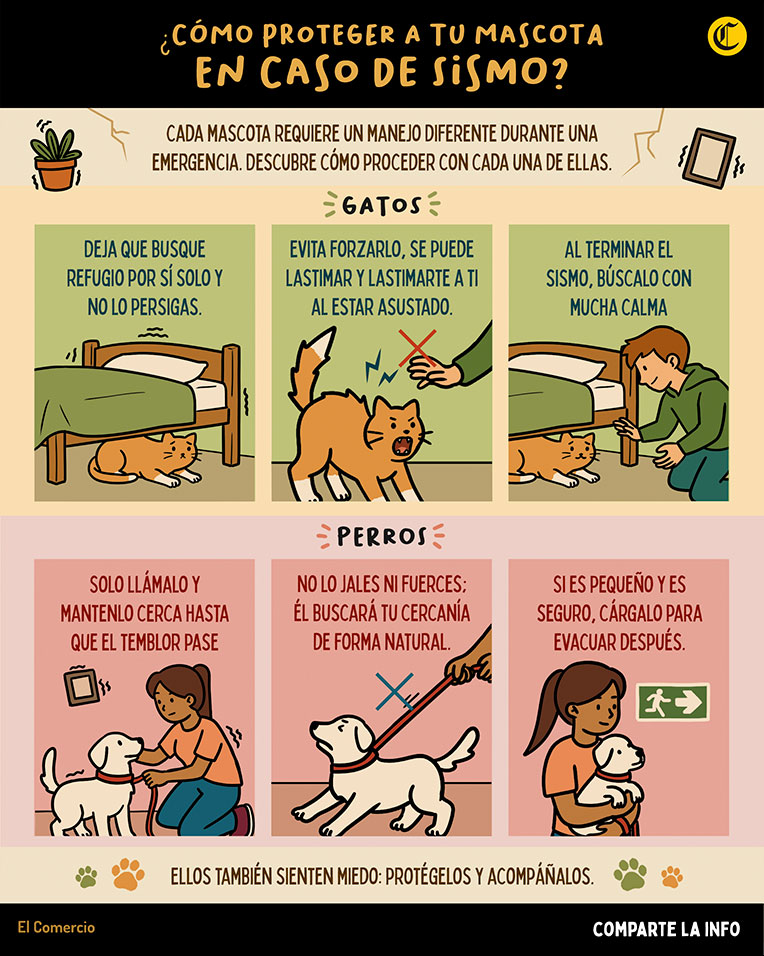 ¿CÓMO PROTEGER A TU MASCOTA EN CASO DE SISMO?

CADA MASCOTA REQUIERE UN MANEJO DIFERENTE DURANTE UNA EMERGENCIA. DESCUBRE CÓMO PROCEDER CON CADA UNA DE ELLAS.

GATOS

DEJA QUE BUSQUE REFUGIO POR SÍ SOLO Y NO LO PERSIGAS.

EVITA FORZARLO, SE PUEDE LASTIMAR Y LASTIMARTE A TI AL ESTAR ASUSTADO.

AL TERMINAR EL SISMO, BÚSCALO CON MUCHA CALMA

PERROS

SOLO LLÁMALO Y MANTENLO CERCA HASTA QUE EL TEMBLOR PASE

NO LO JALES NI FUERCES; ÉL BUSCARÁ TU CERCANÍA DE FORMA NATURAL.

SI ES PEQUEÑO Y ES SEGURO, CÁRGALO PARA EVACUAR DESPUÉS.

ELLOS TAMBIÉN SIENTEN MIEDO: PROTÉGELOS Y ACOMPÁÑALOS.

El Comercio

COMPARTE LA INFO